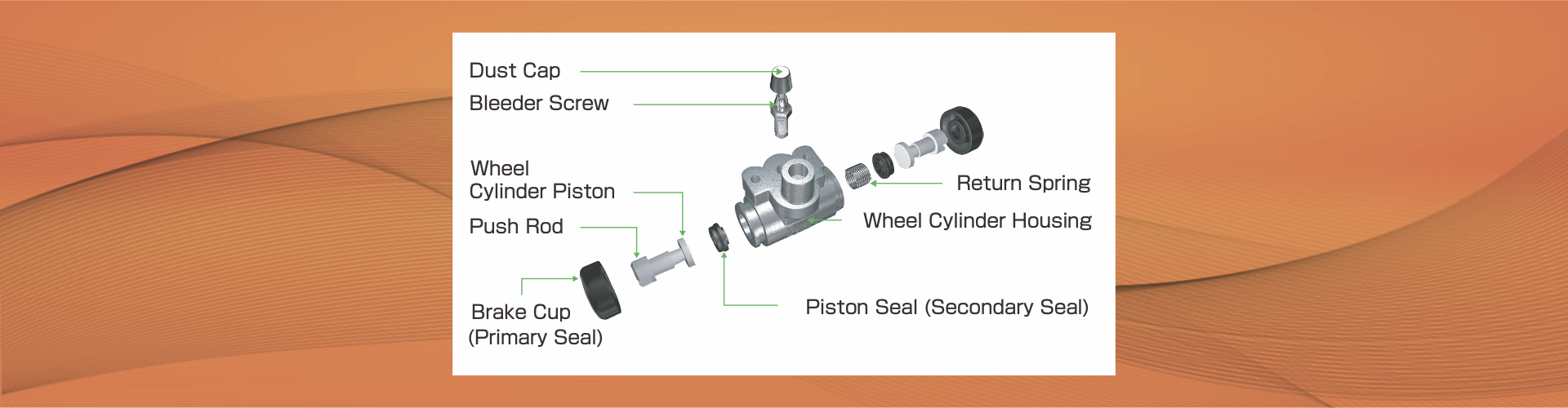 Dust Cap

Bleeder Screw

Wheel
Cylinder Piston

Push Rod

Brake Cup
(Primary Seal)

Return Spring

Wheel Cylinder Housing

Piston Seal (Secondary Seal)